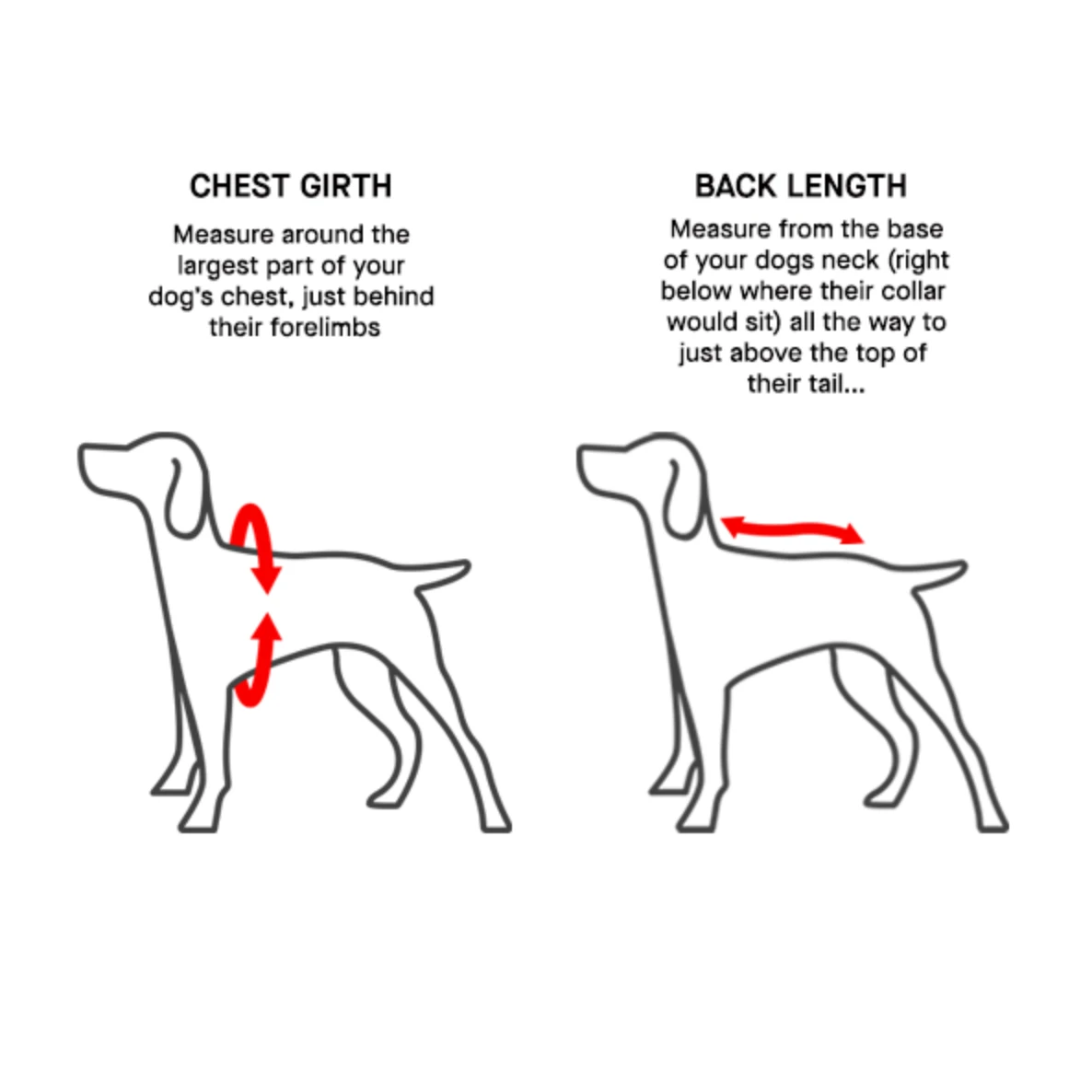 CHEST GIRTH

Measure around the largest part of your dog's chest, just behind their forelimbs

BACK LENGTH

Measure from the base of your dogs neck (right below where their collar would sit) all the way to just above the top of their tail...