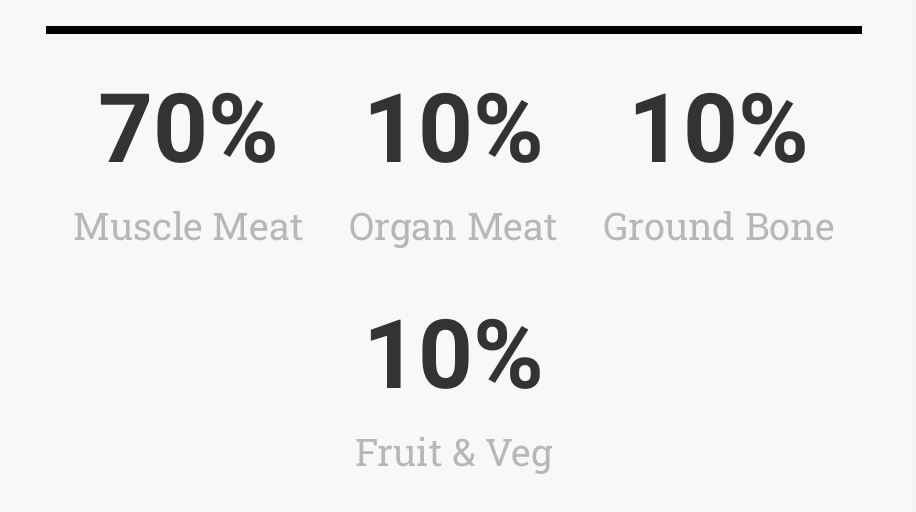 70%
Muscle Meat

10%
Organ Meat

10%
Ground Bone

10%
Fruit & Veg