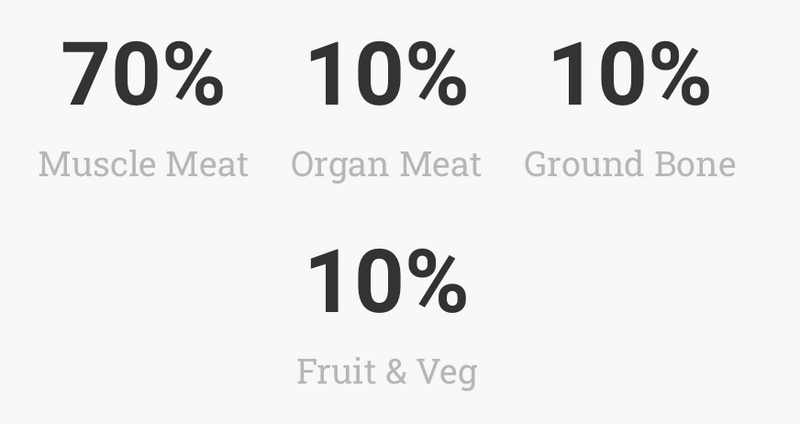 70%
Muscle Meat

10%
Organ Meat

10%
Ground Bone

10%
Fruit & Veg