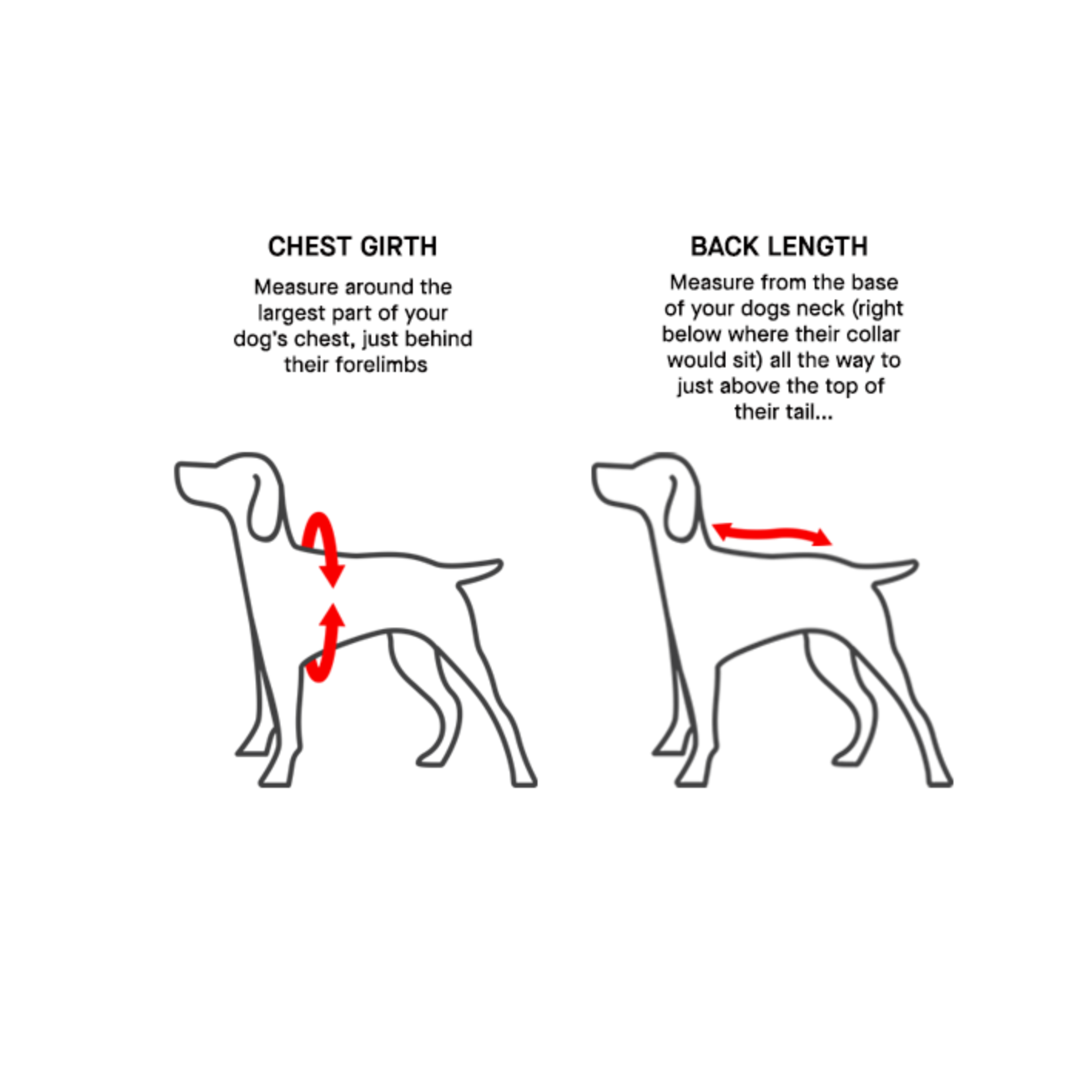 CHEST GIRTH

Measure around the largest part of your dog's chest, just behind their forelimbs

BACK LENGTH

Measure from the base of your dogs neck (right below where their collar would sit) all the way to just above the top of their tail...