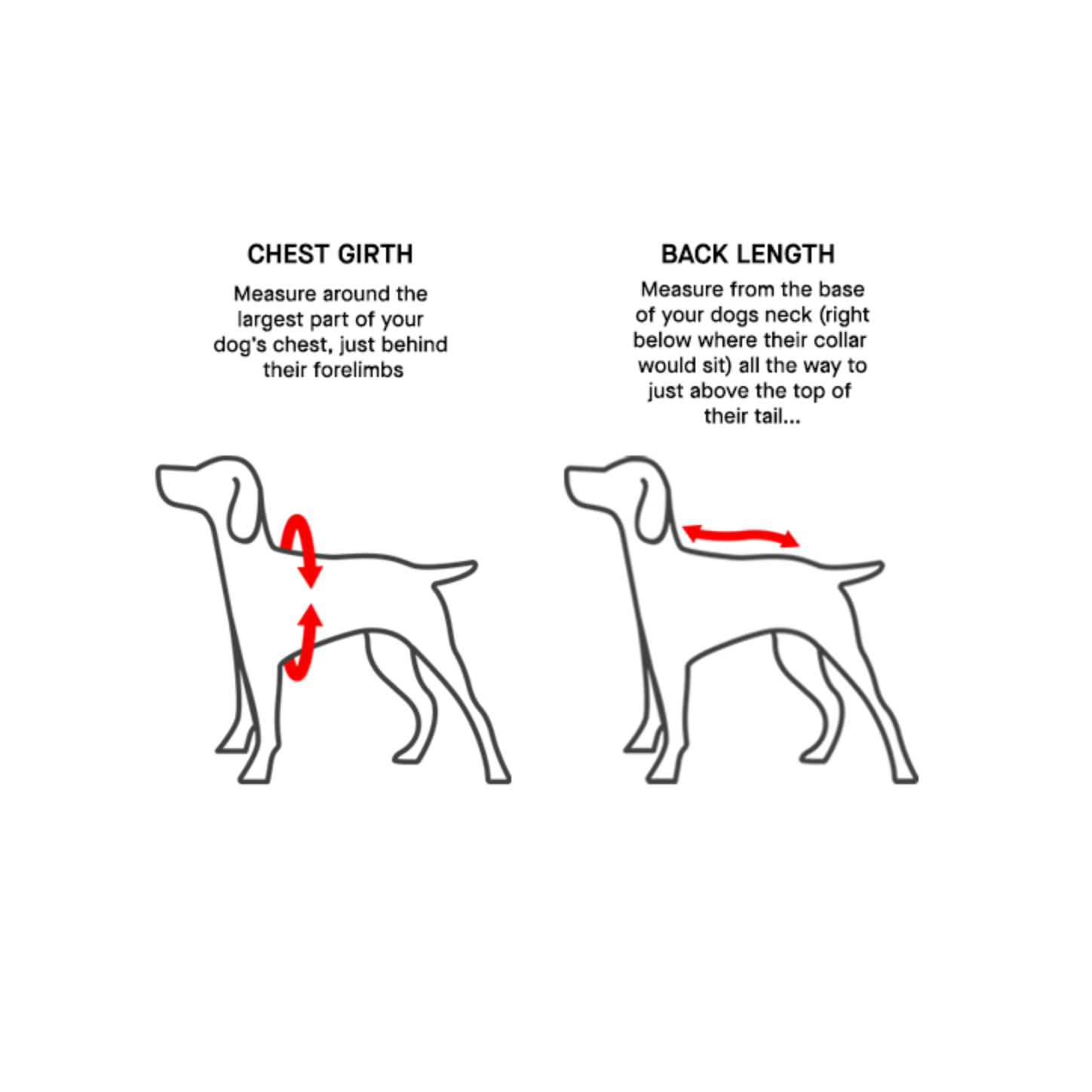 CHEST GIRTH

Measure around the largest part of your dog's chest, just behind their forelimbs

BACK LENGTH

Measure from the base of your dogs neck (right below where their collar would sit) all the way to just above the top of their tail...